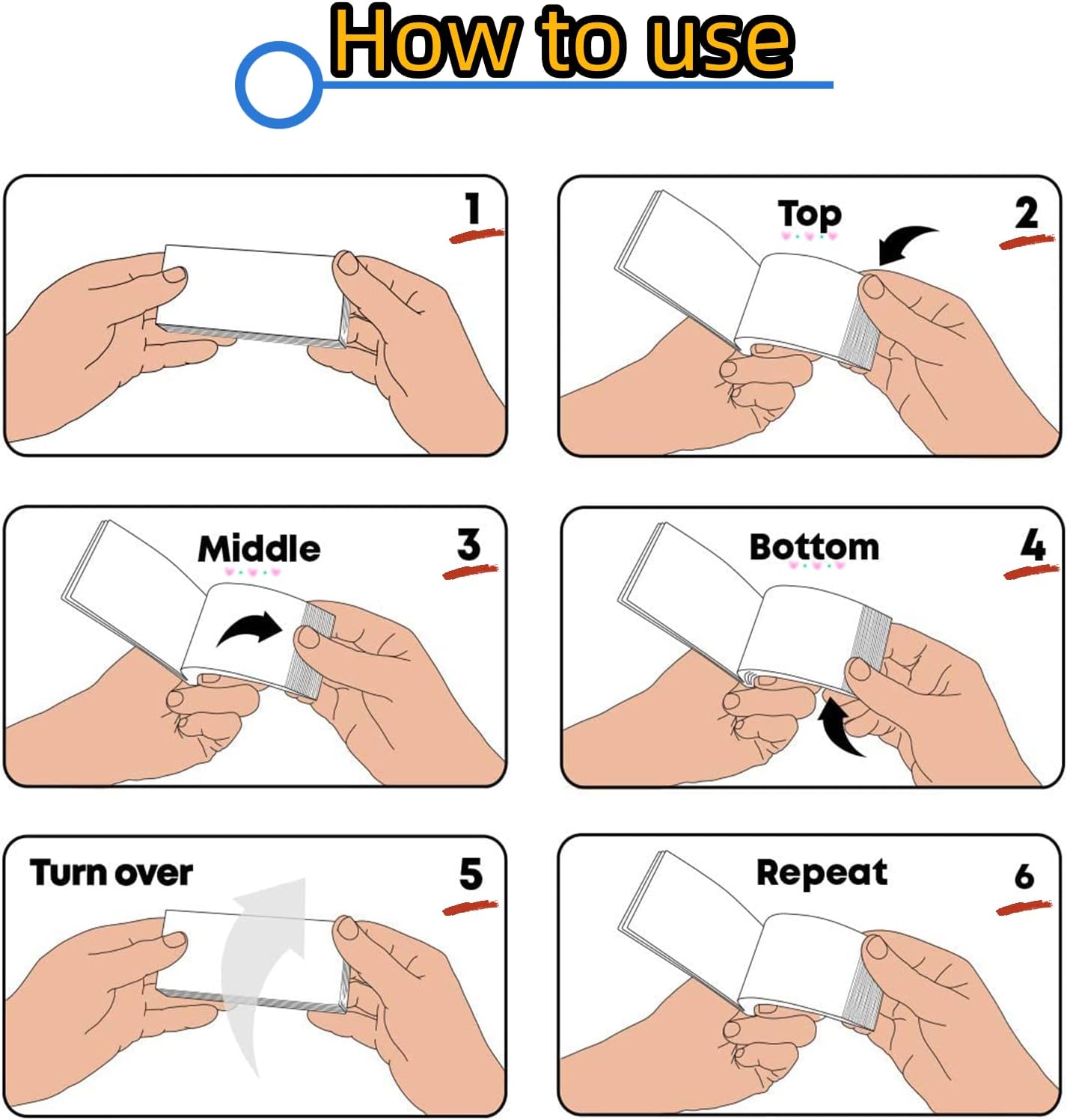 How to use

1

Top 2

Middle 3

Bottom 4

Turn over 5

Repeat 6